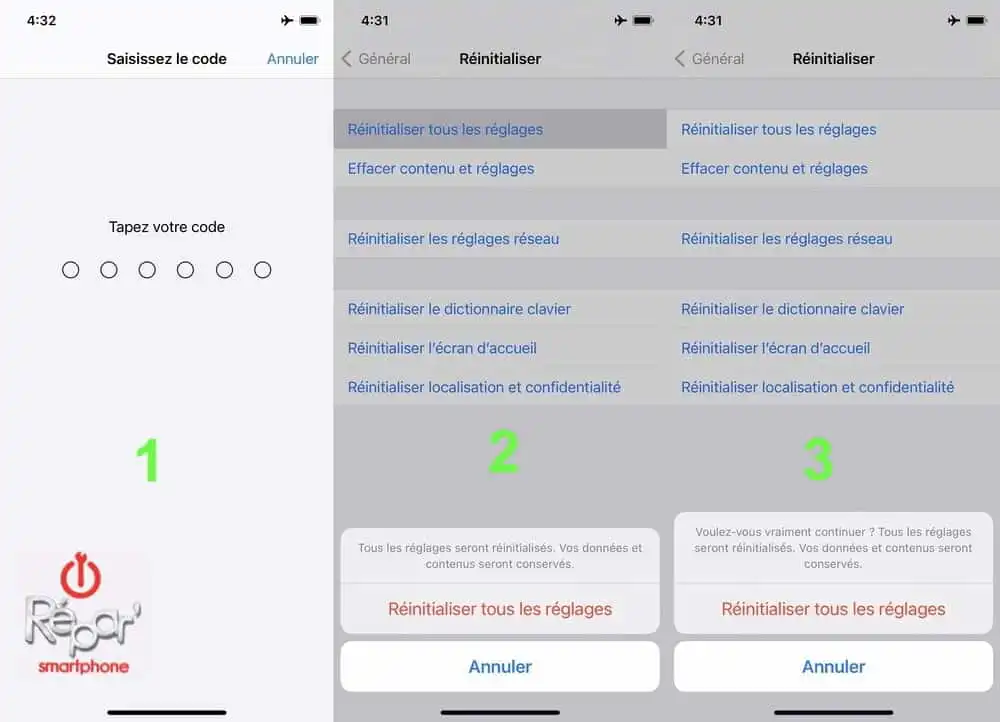 4:32

Saisissez le code

Annuler

Tapez votre code

1

Répar'
smartphone

4:31

Général

Réinitialiser

Réinitialiser tous les réglages

Effacer contenu et réglages

Réinitialiser les réglages réseau

Réinitialiser le dictionnaire clavier

Réinitialiser l'écran d'accueil

Réinitialiser localisation et confidentialité

2

Tous les réglages seront réinitialisés. Vos données et contenus seront conservés.

Réinitialiser tous les réglages

Annuler

4:31

Général

Réinitialiser

Réinitialiser tous les réglages

Effacer contenu et réglages

Réinitialiser les réglages réseau

Réinitialiser le dictionnaire clavier

Réinitialiser l'écran d'accueil

Réinitialiser localisation et confidentialité

3

Voulez-vous vraiment continuer ? Tous les réglages seront réinitialisés. Vos données et contenus seront conservés.

Réinitialiser tous les réglages

Annuler